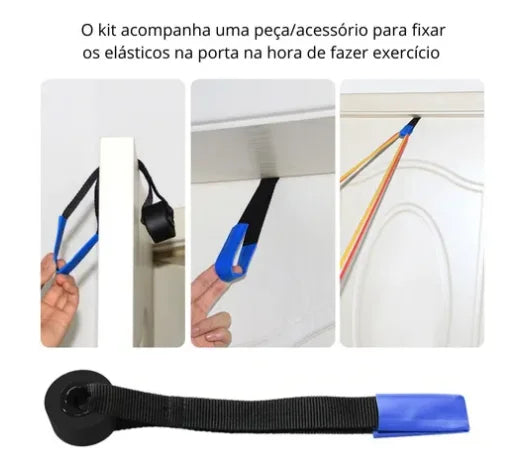 O kit acompanha uma peça/acessório para fixar os elásticos na porta na hora de fazer exercício